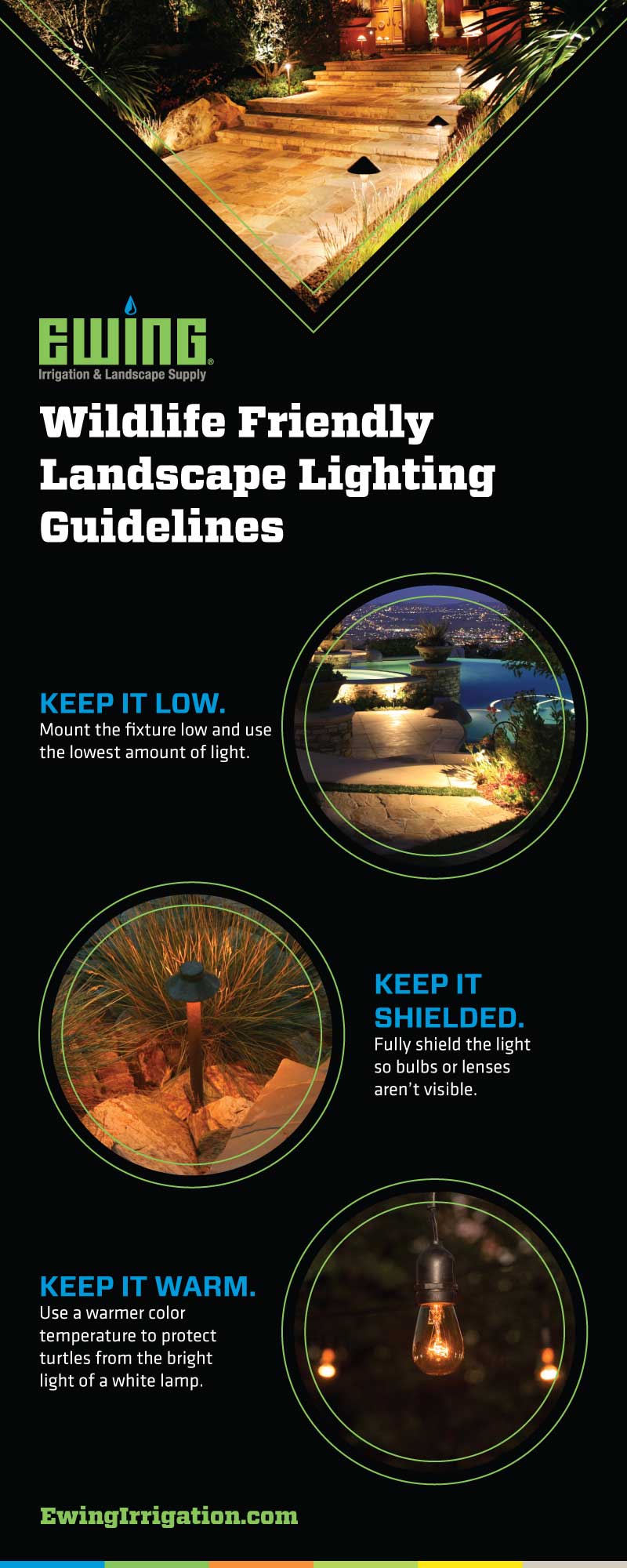 EWING®
Irrigation & Landscape Supply

Wildlife Friendly Landscape Lighting Guidelines

KEEP IT LOW.
Mount the fixture low and use the lowest amount of light.

KEEP IT SHIELDED.
Fully shield the light so bulbs or lenses aren't visible.

KEEP IT WARM.
Use a warmer color temperature to protect turtles from the bright light of a white lamp.

EwingIrrigation.com